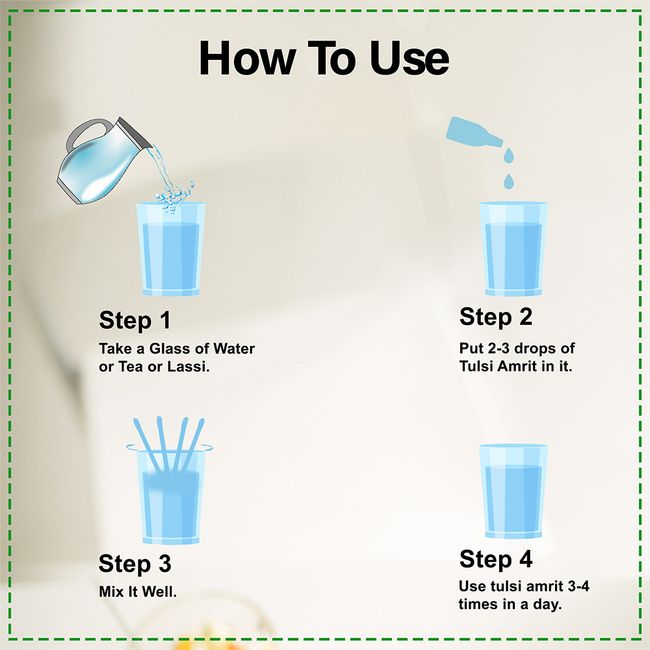 How To Use

Step 1
Take a Glass of Water or Tea or Lassi.

Step 2
Put 2-3 drops of Tulsi Amrit in it.

Step 3
Mix It Well.

Step 4
Use tulsi amrit 3-4 times in a day.